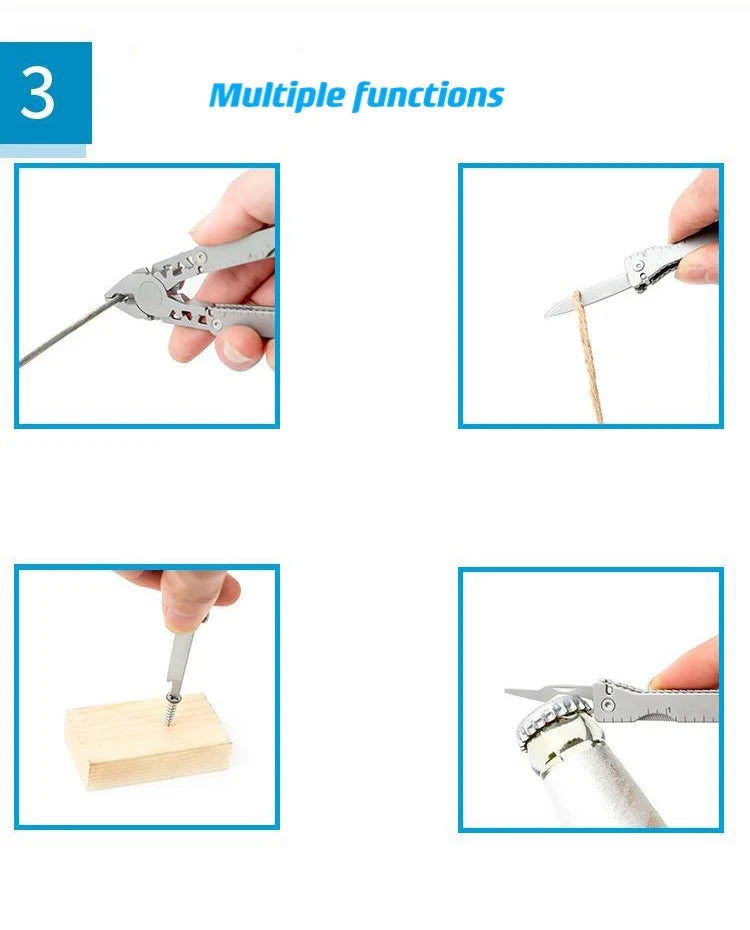 3

Multiple functions